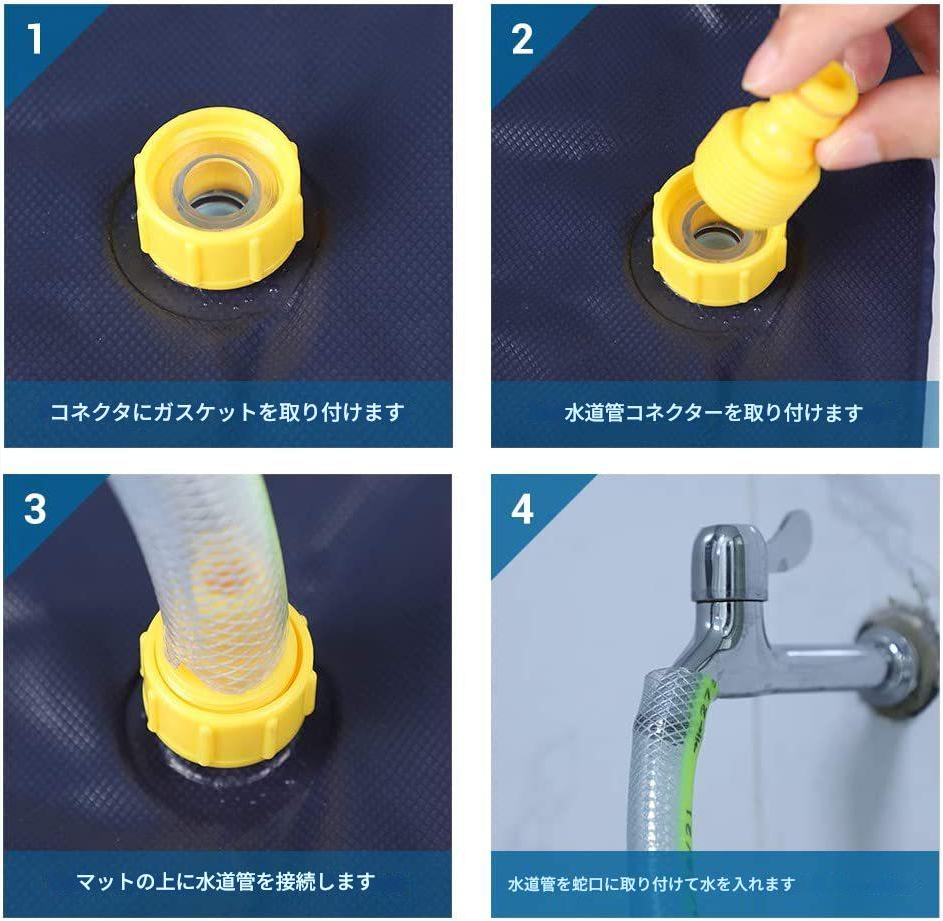 1

コネクタにガスケットを取り付けます

2

水道管コネクターを取り付けます

3

マットの上に水道管を接続します

4

水道管を蛇口に取り付けて水を入れます